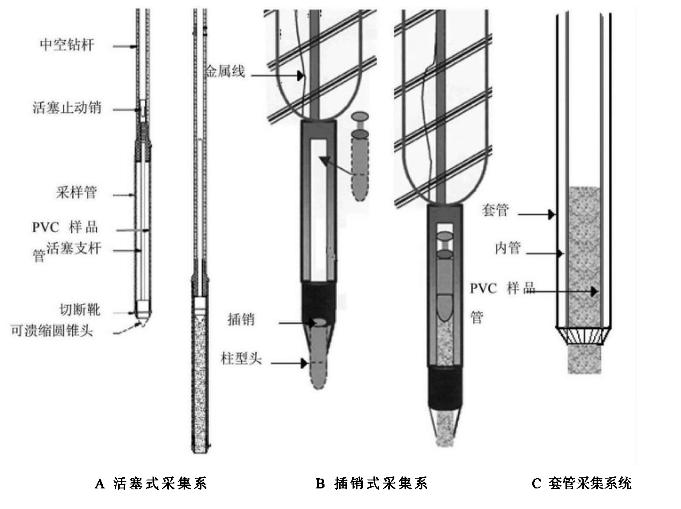 中空钻杆

活塞止动销

采样管

PVC 样品管

活塞支杆

切断靴

可溃缩圆锥头

金属线

插销

柱型头

套管

内管

PVC 样品管

A 活塞式采集系

B 插销式采集系

C 套管采集系统